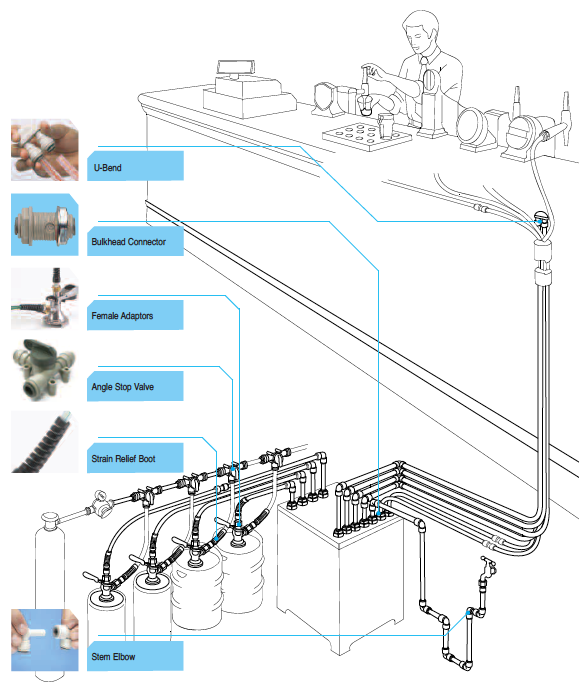 U-Bend

Bulkhead Connector

Female Adaptors

Angle Stop Valve

Strain Relief Boot

Stem Elbow