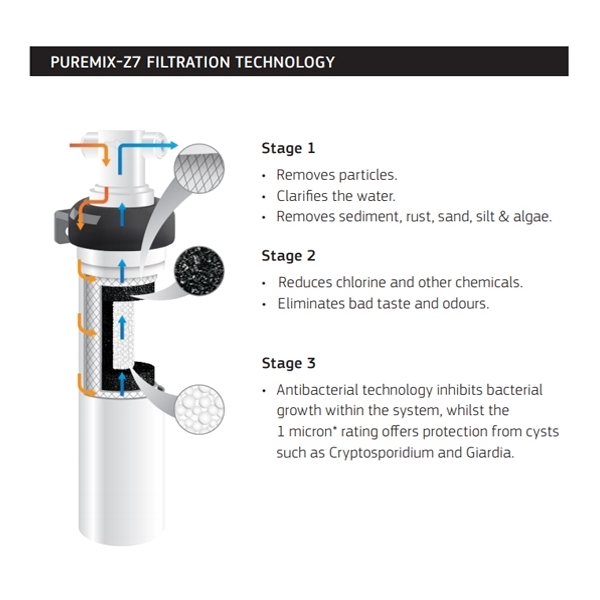 PUREMIX-Z7 FILTRATION TECHNOLOGY

Stage 1

• Removes particles.
• Clarifies the water.
• Removes sediment, rust, sand, silt & algae.

Stage 2

• Reduces chlorine and other chemicals.
• Eliminates bad taste and odours.

Stage 3

• Antibacterial technology inhibits bacterial growth within the system, whilst the 1 micron* rating offers protection from cysts such as Cryptosporidium and Giardia.